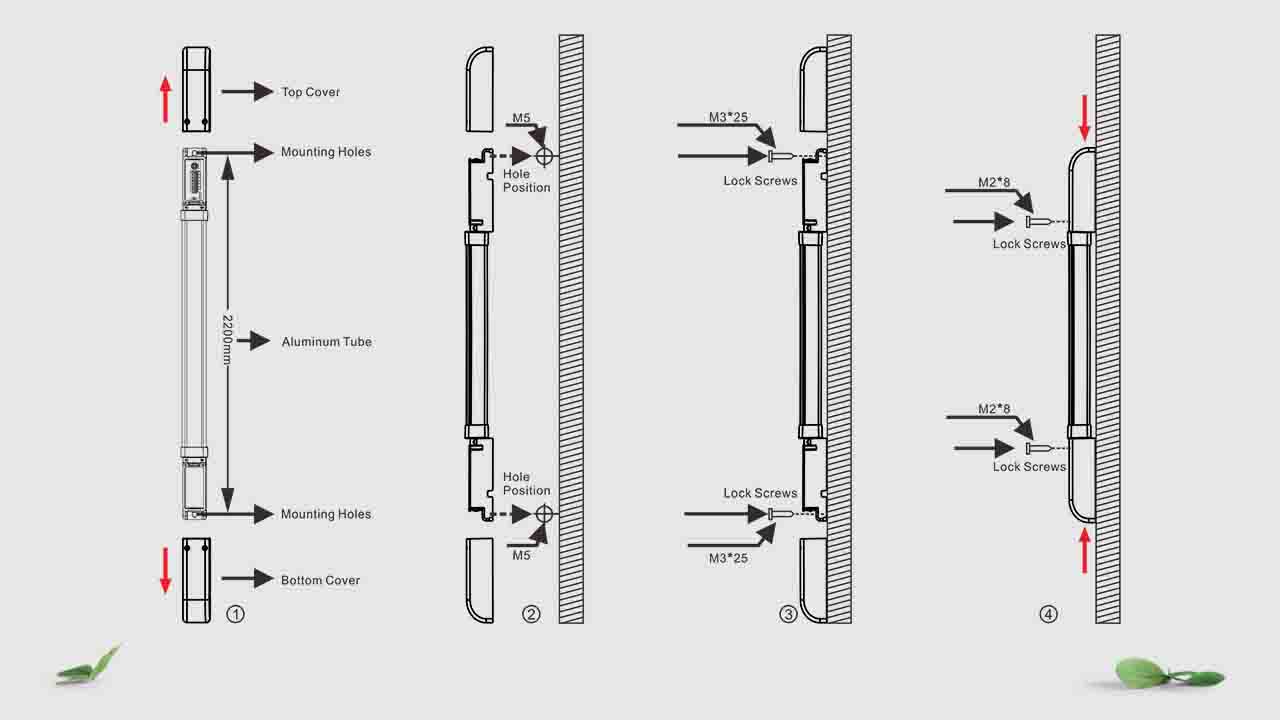 Top Cover

Mounting Holes

2200mm

Aluminum Tube

Mounting Holes

Bottom Cover

①

M5

Hole Position

Hole Position

M5

②

M3*25

Lock Screws

Lock Screws

M3*25

③

M2*8

Lock Screws

M2*8

Lock Screws

④