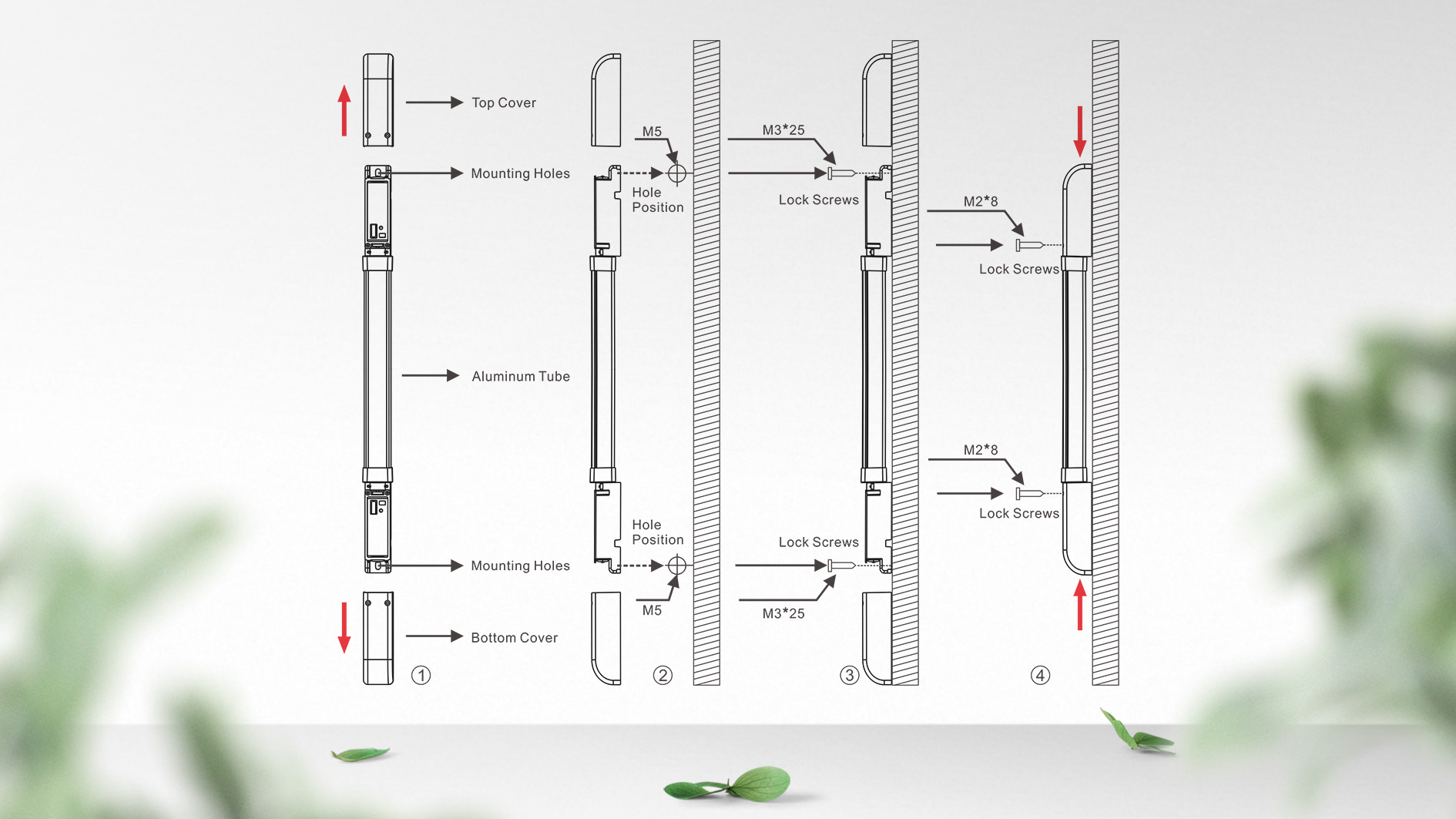 Top Cover

Mounting Holes

Aluminum Tube

Mounting Holes

Bottom Cover

①

M5

Hole Position

Hole Position

M5

②

M3*25

Lock Screws

Lock Screws

M3*25

③

M2*8

Lock Screws

M2*8

Lock Screws

④