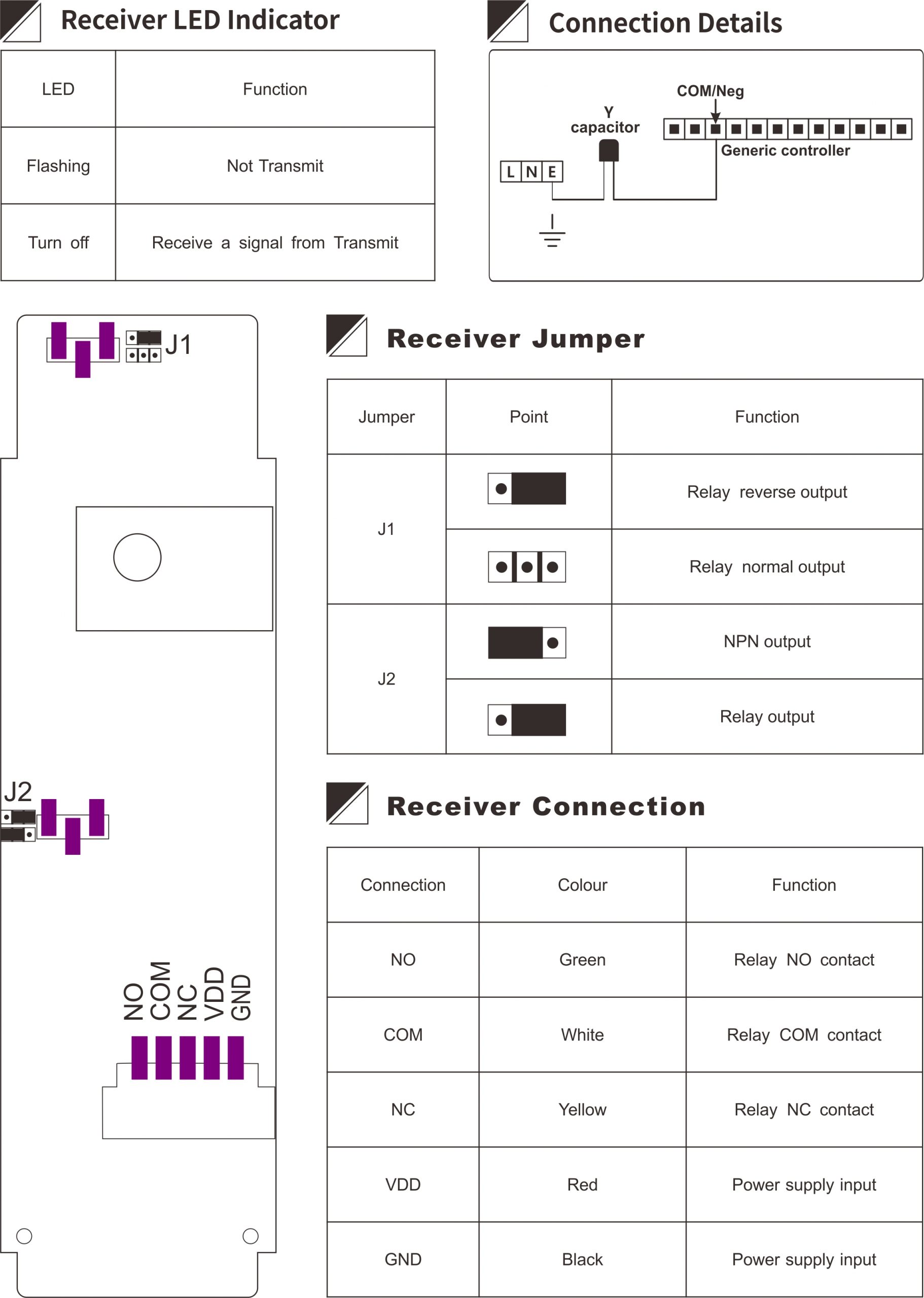 Receiver LED Indicator

| LED | Function |
|---|---|
| Flashing | Not Transmit |
| Turn off | Receive a signal from Transmit |

Connection Details

COM/Neg

Y capacitor

Generic controller

L N E

J1

J2

NO COM NC VDD GND

Receiver Jumper

| Jumper | Point | Function |
|---|---|---|
| J1 | | Relay reverse output |
| | | Relay normal output |
| J2 | | NPN output |
| | | Relay output |

Receiver Connection

| Connection | Colour | Function |
|---|---|---|
| NO | Green | Relay NO contact |
| COM | White | Relay COM contact |
| NC | Yellow | Relay NC contact |
| VDD | Red | Power supply input |
| GND | Black | Power supply input |